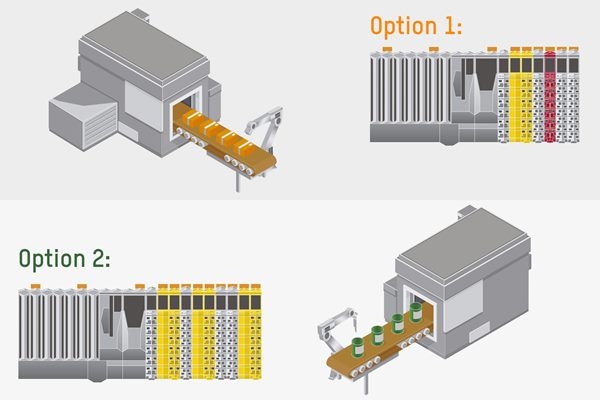 Option 1:

Option 2: