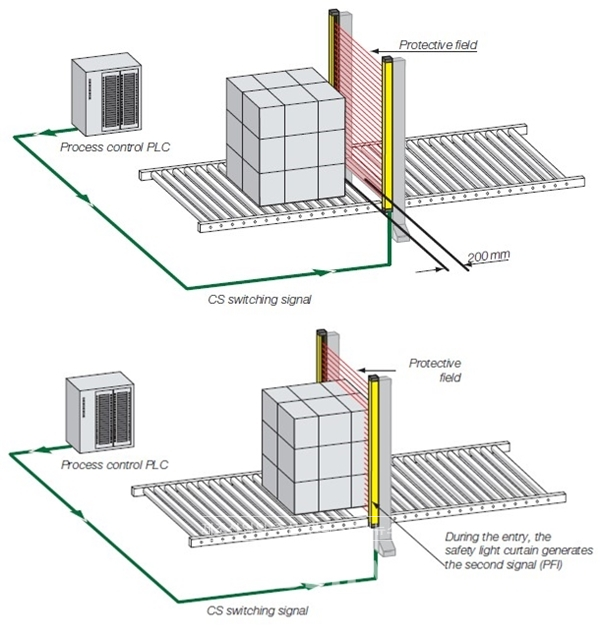 Protective field

Process control PLC

200 mm

CS switching signal

Protective field

Process control PLC

During the entry, the safety light curtain generates the second signal (PFI)

CS switching signal