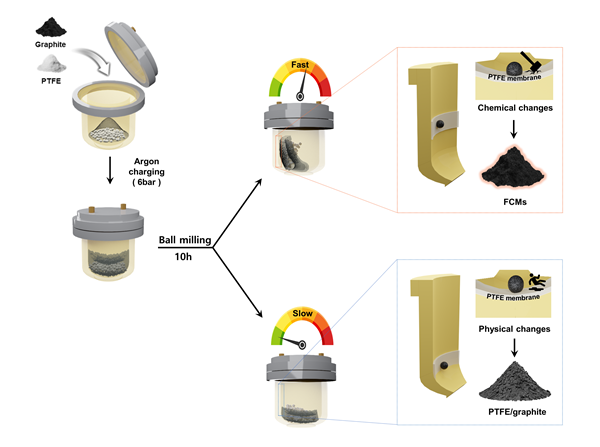 Graphite

PTFE

Argon charging ( 6bar )

Ball milling

10h

Fast

PTFE membrane

Chemical changes

FCMs

Slow

PTFE membrane

Physical changes

PTFE/graphite